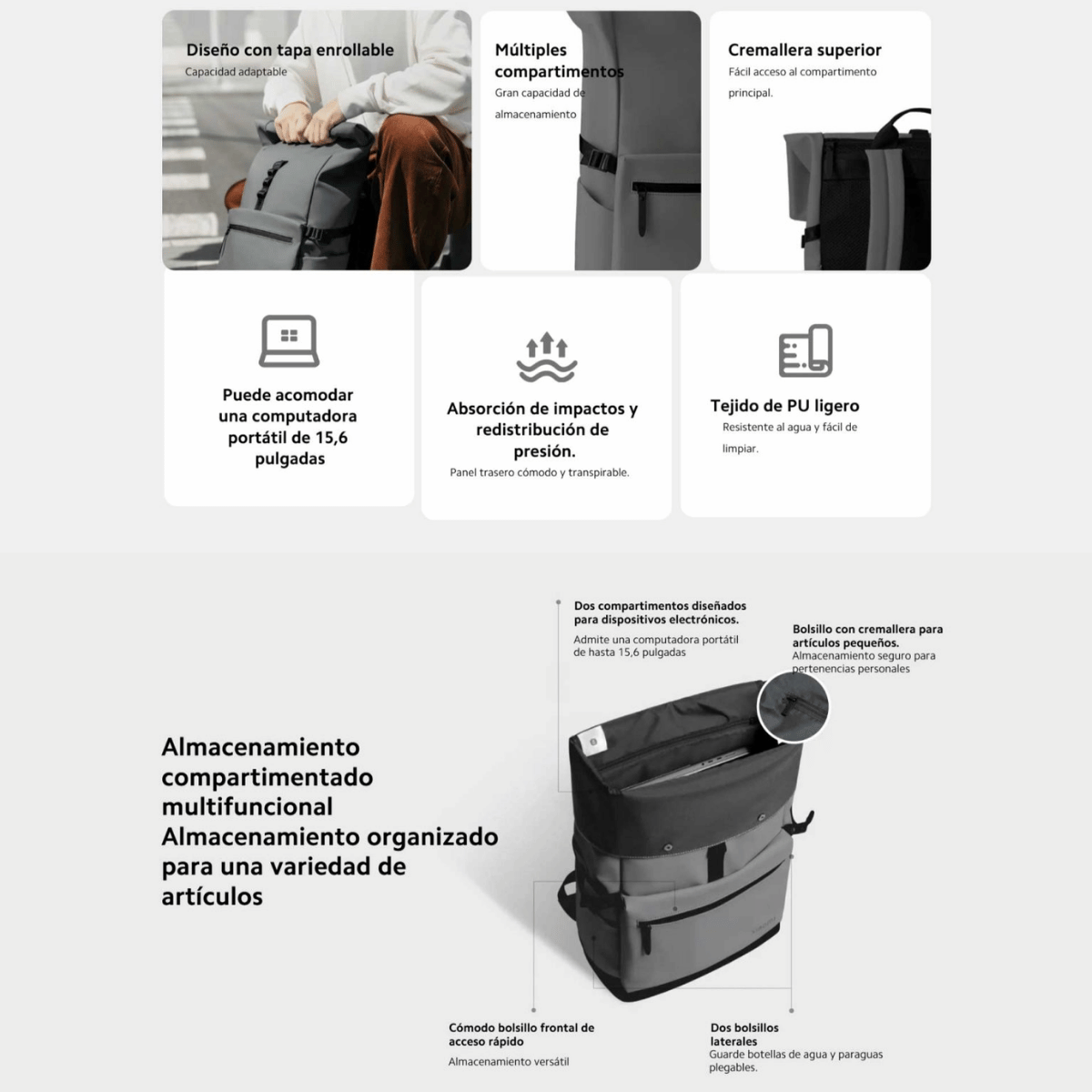 Diseño con tapa enrollable
Capacidad adaptable

Múltiples compartimentos
Gran capacidad de almacenamiento

Cremallera superior
Fácil acceso al compartimento principal.

Puede acomodar una computadora portátil de 15,6 pulgadas

Absorción de impactos y redistribución de presión.
Panel trasero cómodo y transpirable.

Tejido de PU ligero
Resistente al agua y fácil de limpiar.

Almacenamiento compartimentado multifuncional
Almacenamiento organizado para una variedad de artículos

Dos compartimentos diseñados para dispositivos electrónicos.
Admite una computadora portátil de hasta 15,6 pulgadas

Bolsillo con cremallera para artículos pequeños.
Almacenamiento seguro para pertenencias personales

Cómodo bolsillo frontal de acceso rápido
Almacenamiento versátil

Dos bolsillos laterales
Guarde botellas de agua y paraguas plegables.