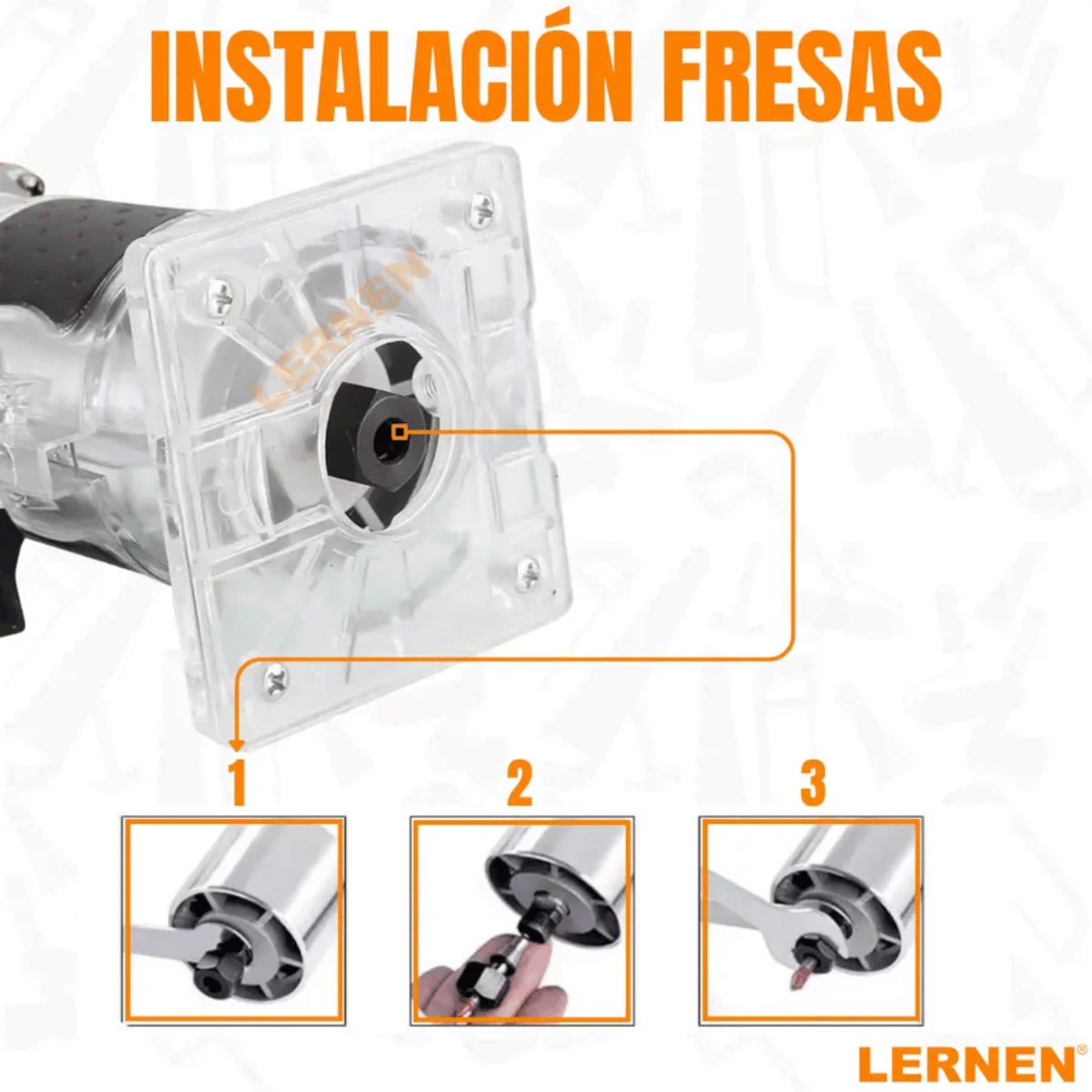 INSTALACIÓN FRESAS

LERNEN

1

2

3

LERNEN®